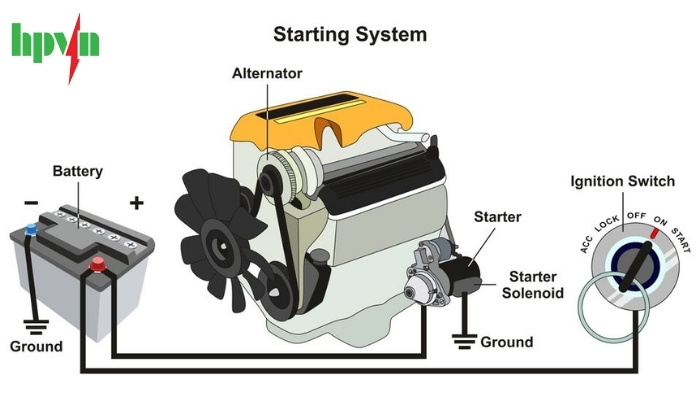 hpvn

Starting System

Alternator

Battery

−

+

Ground

Starter

Starter Solenoid

Ground

Ignition Switch

ACC LOCK OFF ON START