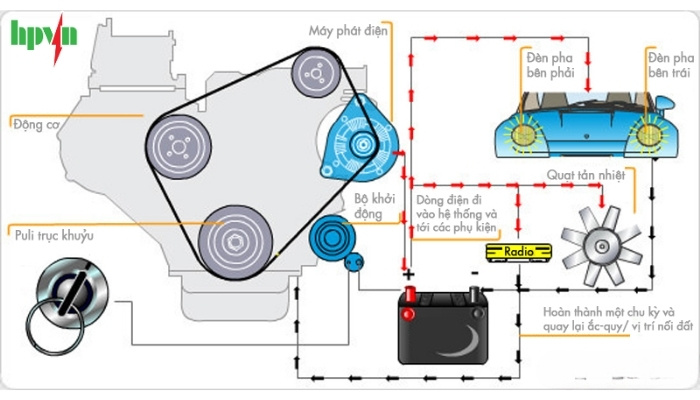 hpvn

Máy phát điện

Đèn pha bên phải

Đèn pha bên trái

Động cơ

Quạt tản nhiệt

Bộ khởi động

Dòng điện đi vào hệ thống và tới các phụ kiện

Puli trục khuỷu

Radio

+

-

Hoàn thành một chu kỳ và quay lại ắc-quy/ vị trí nối đất